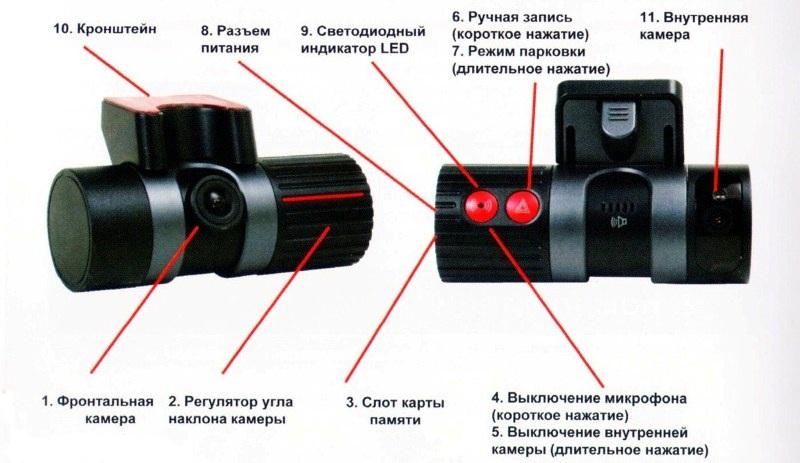 10. Кронштейн

8. Разъем питания

9. Светодиодный индикатор LED

6. Ручная запись (короткое нажатие)
7. Режим парковки (длительное нажатие)

11. Внутренняя камера

1. Фронтальная камера

2. Регулятор угла наклона камеры

3. Слот карты памяти

4. Выключение микрофона (короткое нажатие)
5. Выключение внутренней камеры (длительное нажатие)